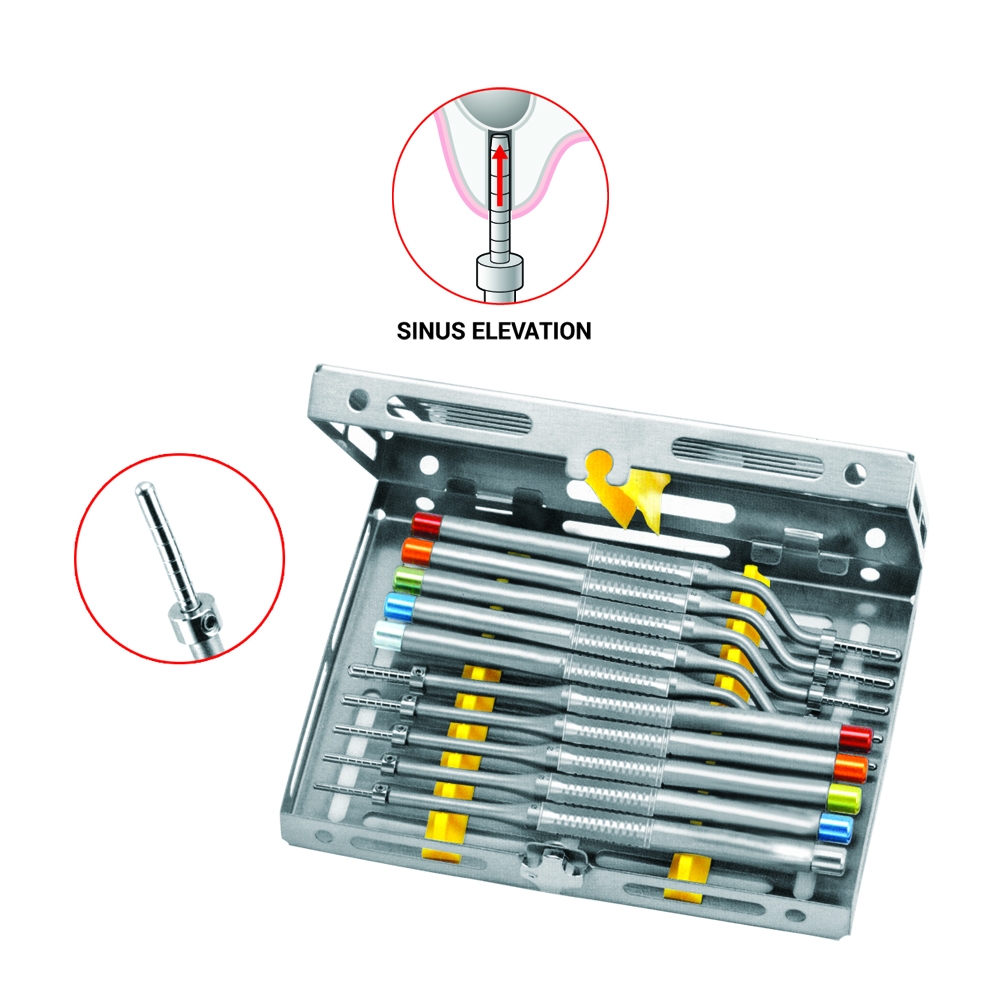 SINUS ELEVATION